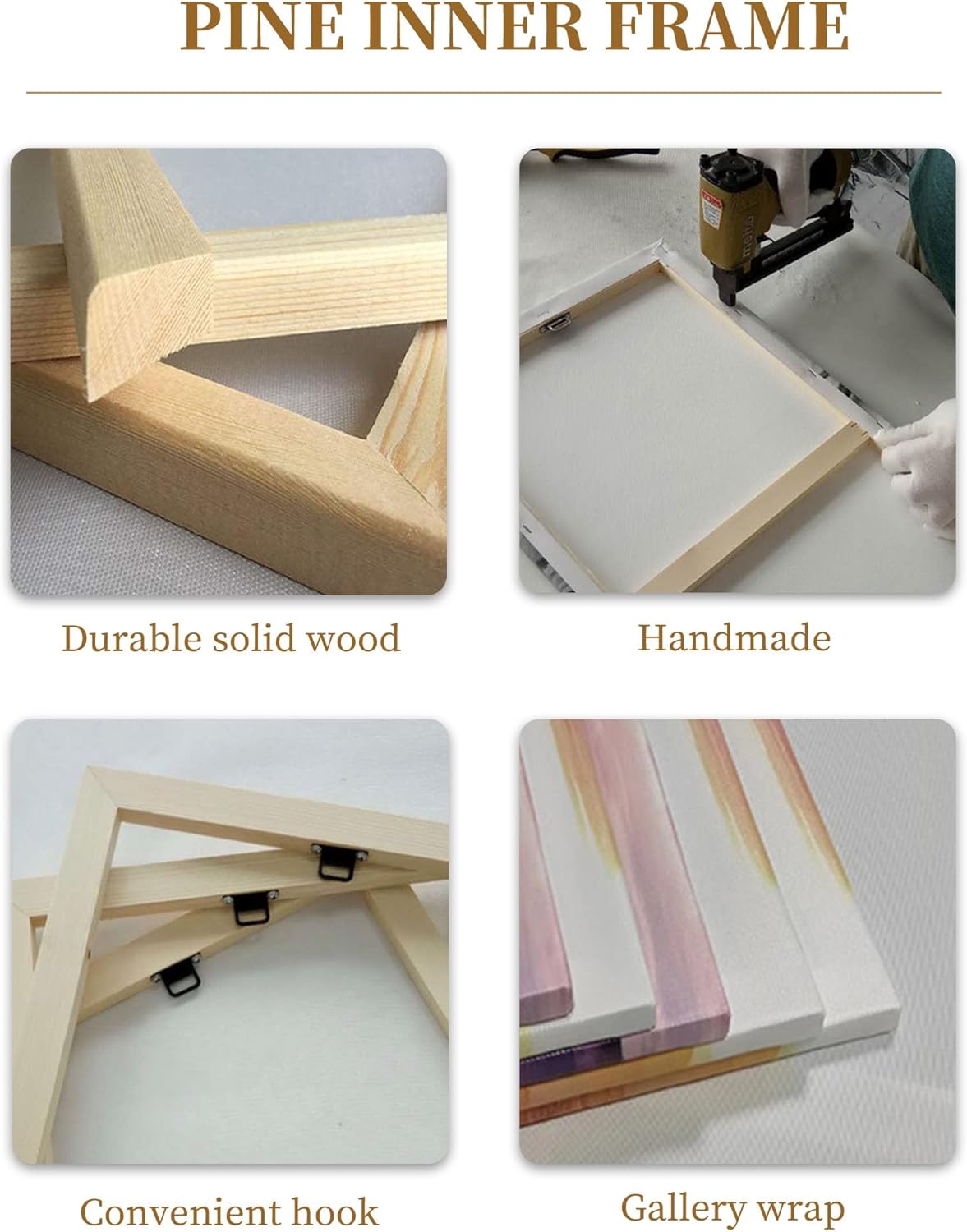 PINE INNER FRAME

Durable solid wood

Handmade

Convenient hook

Gallery wrap