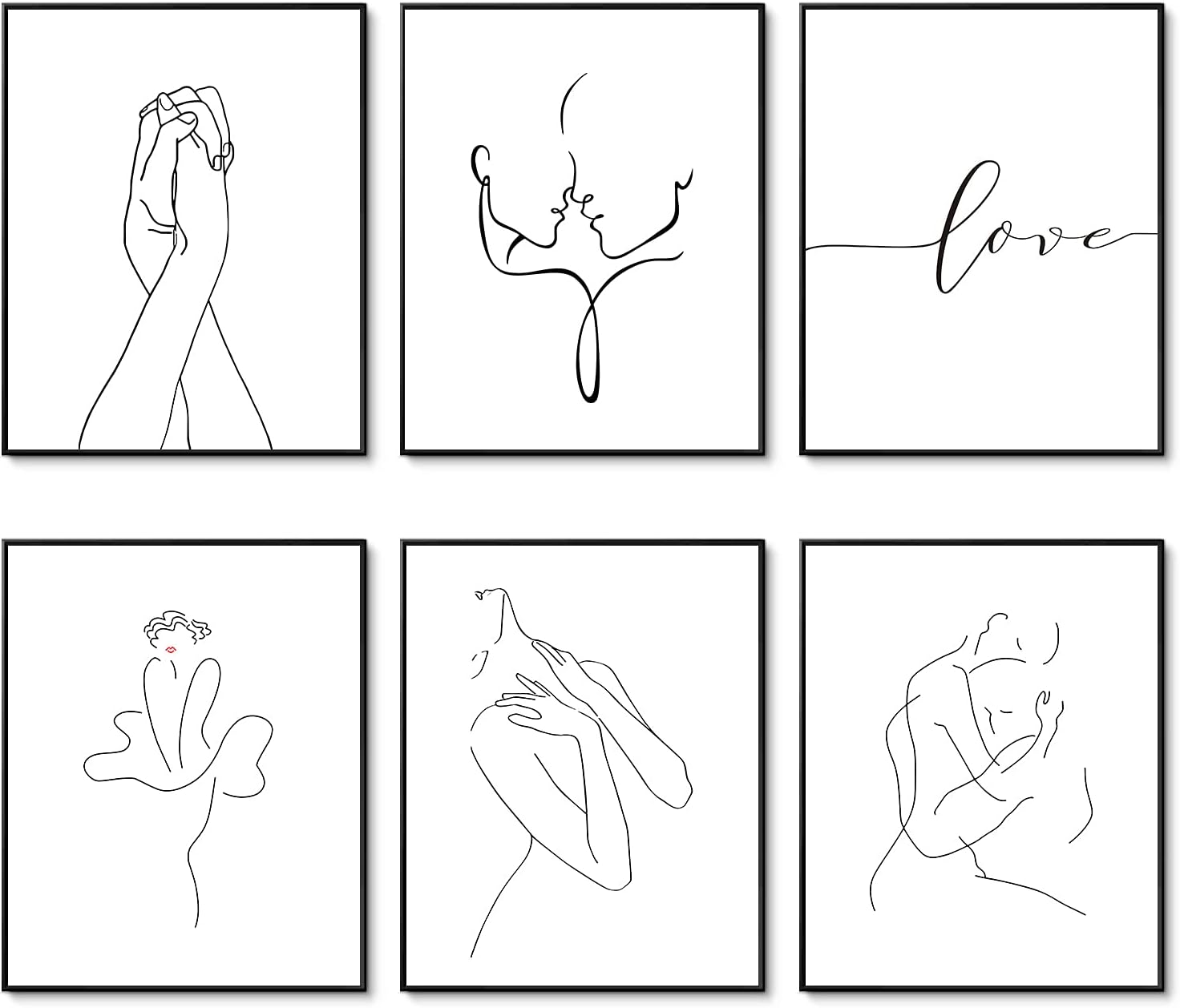 love