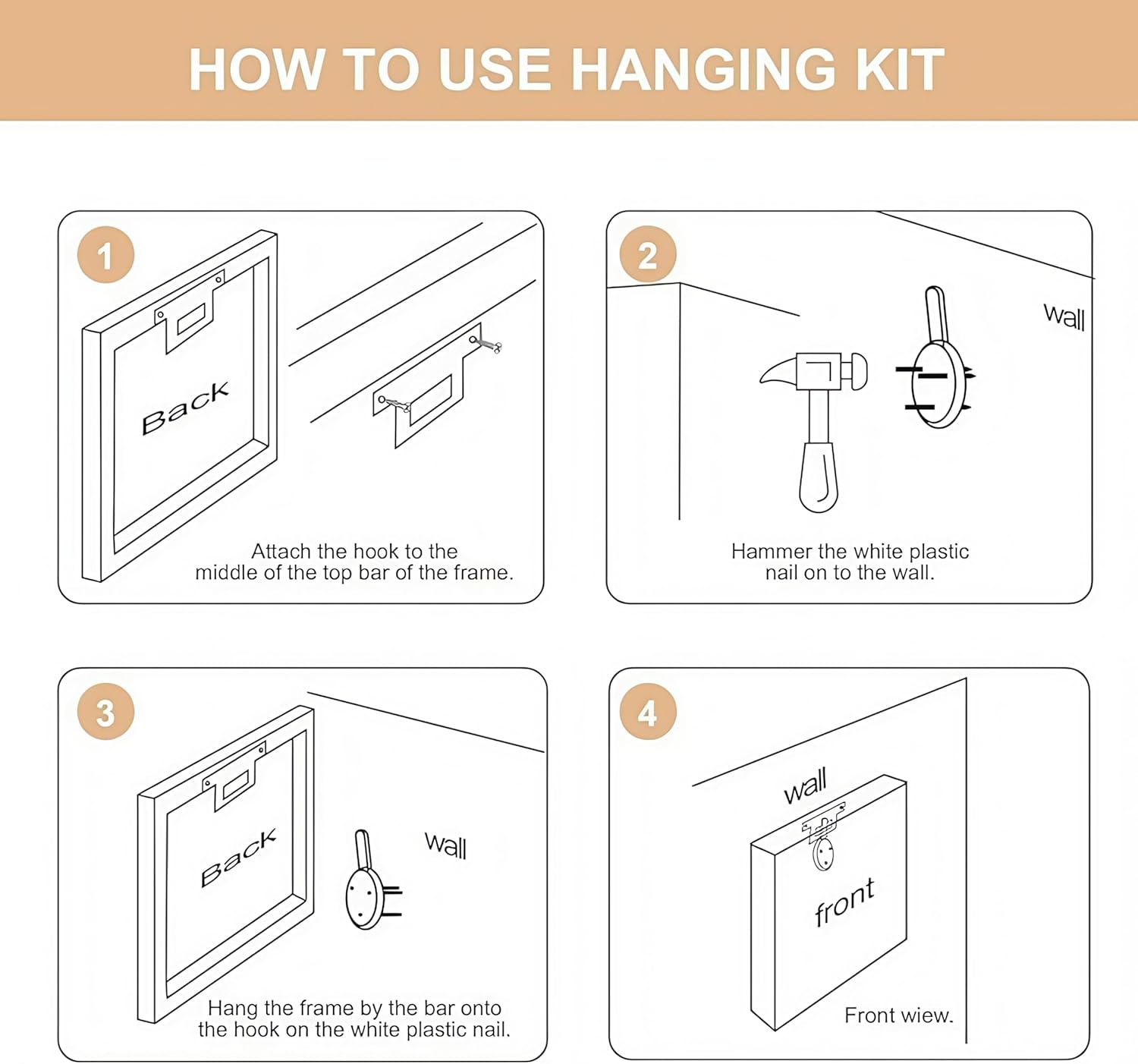 HOW TO USE HANGING KIT

1

Back

Attach the hook to the middle of the top bar of the frame.

2

Wall

Hammer the white plastic nail on to the wall.

3

Back

Wall

Hang the frame by the bar onto the hook on the white plastic nail.

4

wall

front

Front wiew.